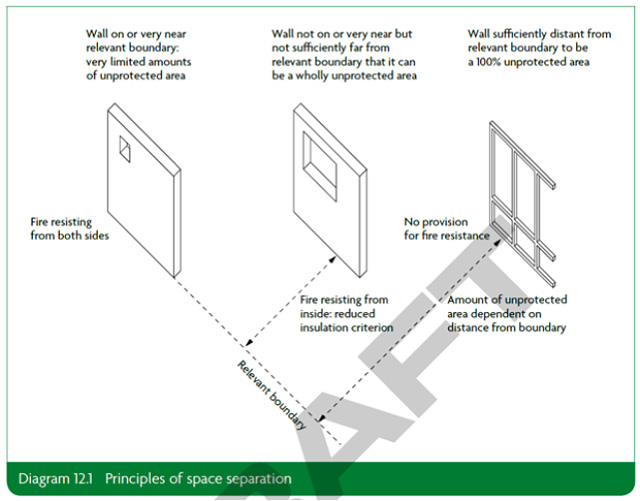 Wall on or very near relevant boundary: very limited amounts of unprotected area

Wall not on or very near but not sufficiently far from relevant boundary that it can be a wholly unprotected area

Wall sufficiently distant from relevant boundary to be a 100% unprotected area

Fire resisting from both sides

No provision for fire resistance

Fire resisting from inside: reduced insulation criterion

Amount of unprotected area dependent on distance from boundary

Relevant boundary

AFT

Diagram 12.1 Principles of space separation